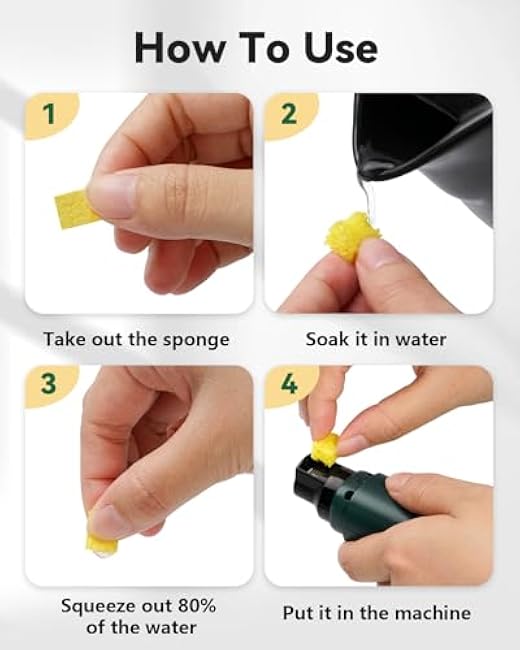 How To Use

1

Take out the sponge

2

Soak it in water

3

Squeeze out 80% of the water

4

Put it in the machine