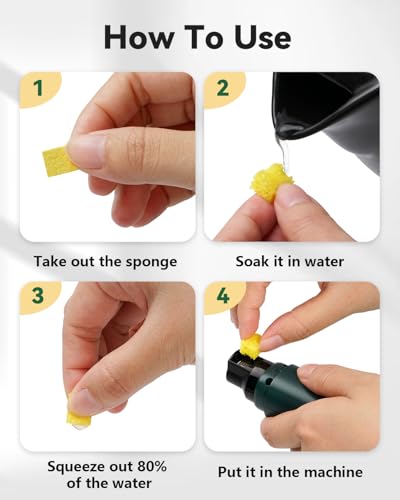 How To Use

1

Take out the sponge

2

Soak it in water

3

Squeeze out 80% of the water

4

Put it in the machine