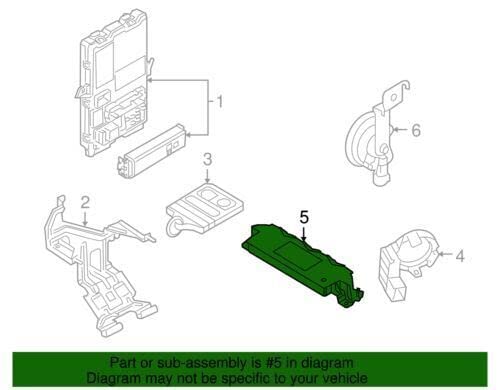 1
6
3
2
5
4
Part or sub-assembly is #5 in diagram
Diagram may not be specific to your vehicle