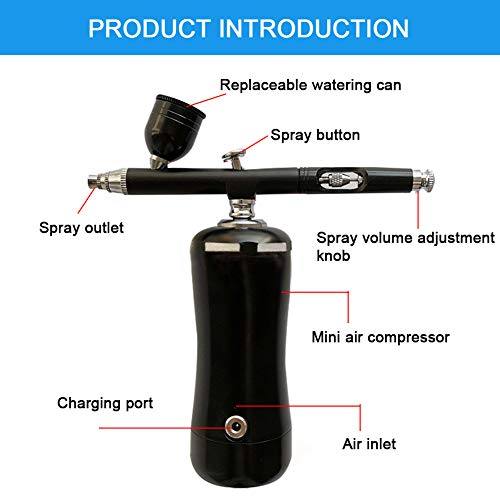 PRODUCT INTRODUCTION

Replaceable watering can

Spray button

Spray outlet

Spray volume adjustment knob

Mini air compressor

Charging port

Air inlet