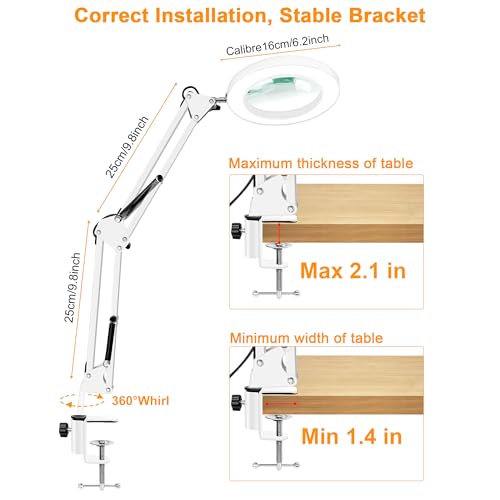 Correct Installation, Stable Bracket

Calibre16cm/6.2inch

25cm/9.8inch

25cm/9.8inch

360°Whirl

Maximum thickness of table

Max 2.1 in

Minimum width of table

Min 1.4 in