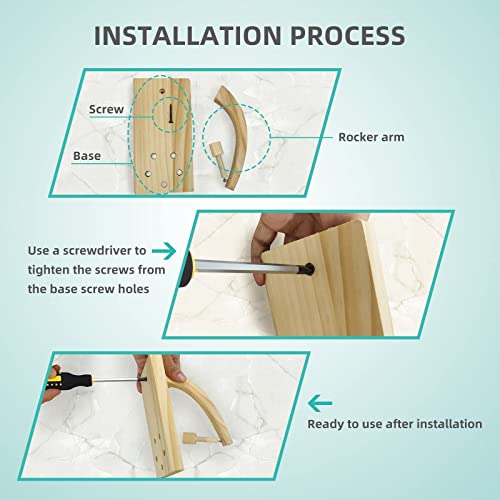 INSTALLATION PROCESS

Screw

Base

Rocker arm

Use a screwdriver to tighten the screws from the base screw holes

Ready to use after installation