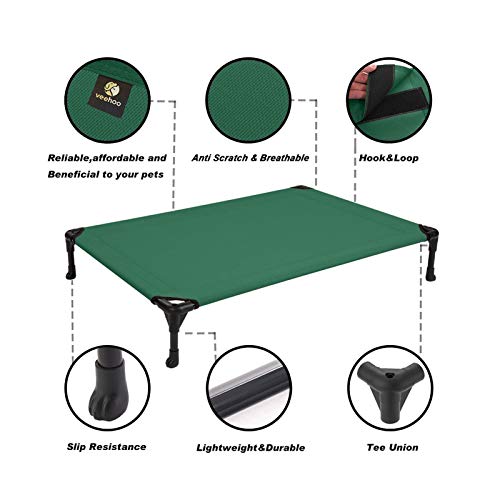 veehoo

Reliable,affordable and Beneficial to your pets

Anti Scratch & Breathable

Hook&Loop

Slip Resistance

Lightweight&Durable

Tee Union