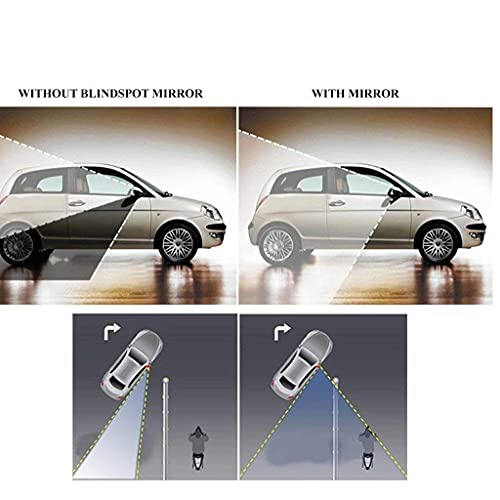 WITHOUT BLINDSPOT MIRROR

WITH MIRROR