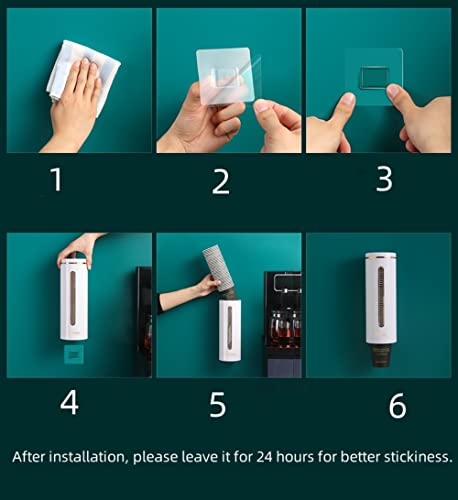 1

2

3

4

5

6

After installation, please leave it for 24 hours for better stickiness.