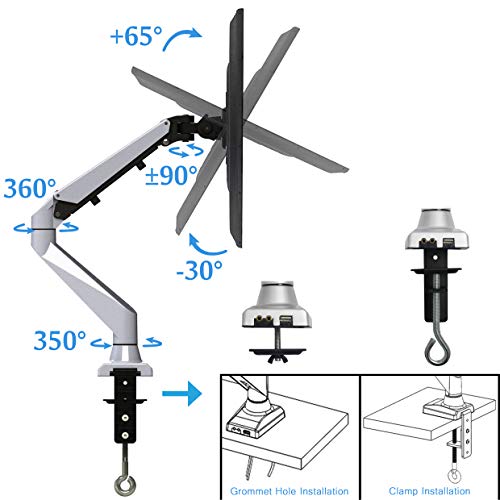 +65°

±90°

360°

-30°

350°

Grommet Hole Installation

Clamp Installation