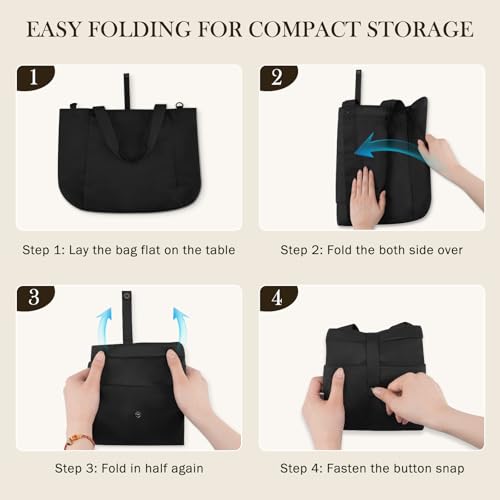 EASY FOLDING FOR COMPACT STORAGE

1

Step 1: Lay the bag flat on the table

2

Step 2: Fold the both side over

3

Step 3: Fold in half again

4

Step 4: Fasten the button snap