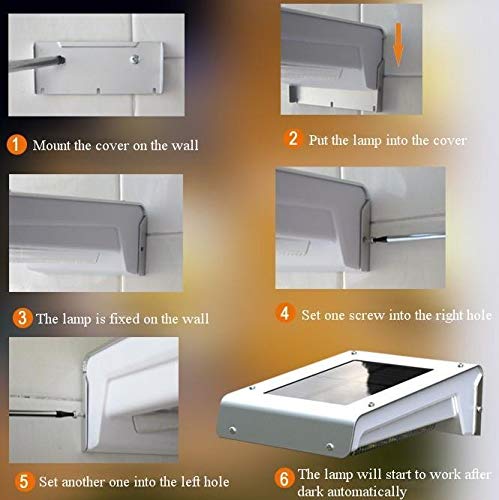 1 Mount the cover on the wall

2 Put the lamp into the cover

3 The lamp is fixed on the wall

4 Set one screw into the right hole

5 Set another one into the left hole

6 The lamp will start to work after dark automatically