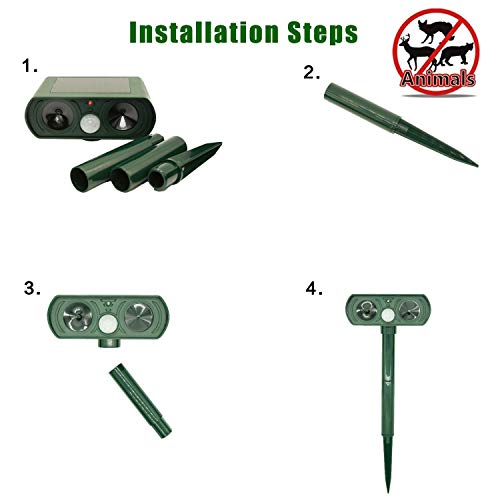 Installation Steps

Animals

1.

2.

3.

4.