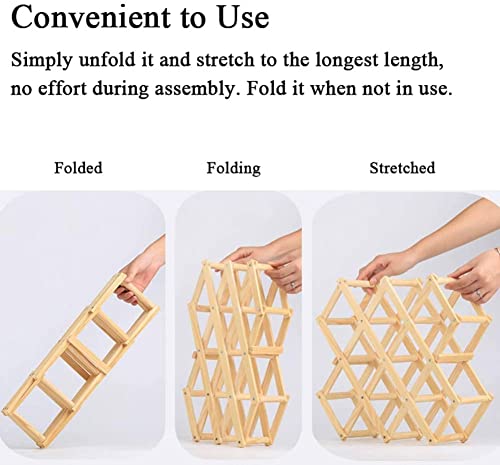 Convenient to Use

Simply unfold it and stretch to the longest length, no effort during assembly. Fold it when not in use.

Folded

Folding

Stretched