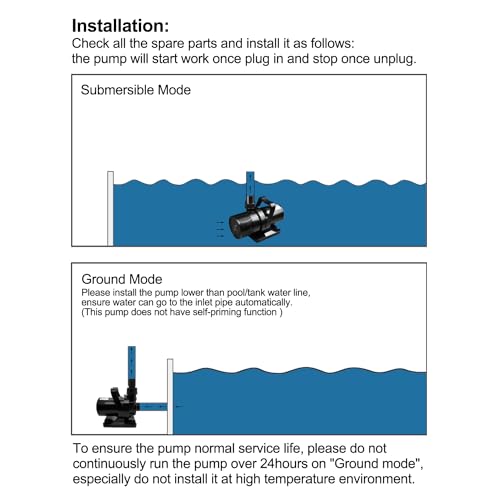 Installation:
Check all the spare parts and install it as follows:
the pump will start work once plug in and stop once unplug.

Submersible Mode

Ground Mode
Please install the pump lower than pool/tank water line, ensure water can go to the inlet pipe automatically.
(This pump does not have self-priming function )

To ensure the pump normal service life, please do not continuously run the pump over 24hours on "Ground mode", especially do not install it at high temperature environment.