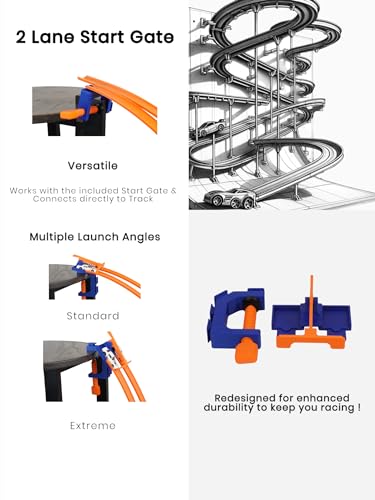 2 Lane Start Gate

Versatile

Works with the included Start Gate & Connects directly to Track

Multiple Launch Angles

Standard

Extreme

Redesigned for enhanced durability to keep you racing !