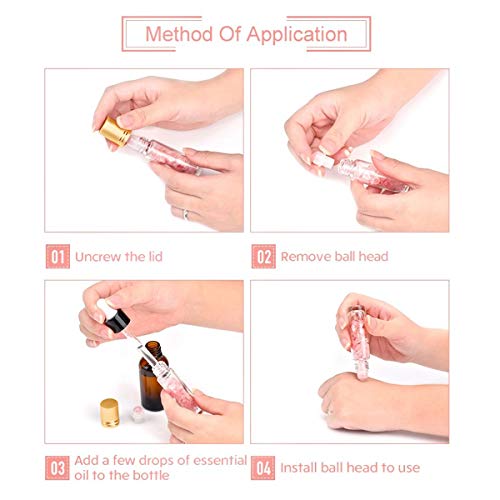 Method Of Application

01 Uncrew the lid

02 Remove ball head

03 Add a few drops of essential oil to the bottle

04 Install ball head to use