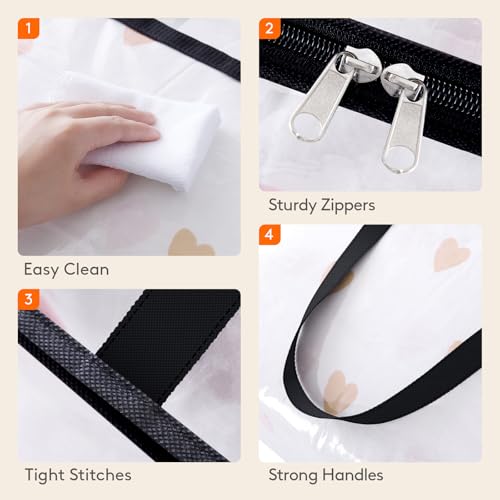 1

Easy Clean

2

Sturdy Zippers

3

Tight Stitches

4

Strong Handles