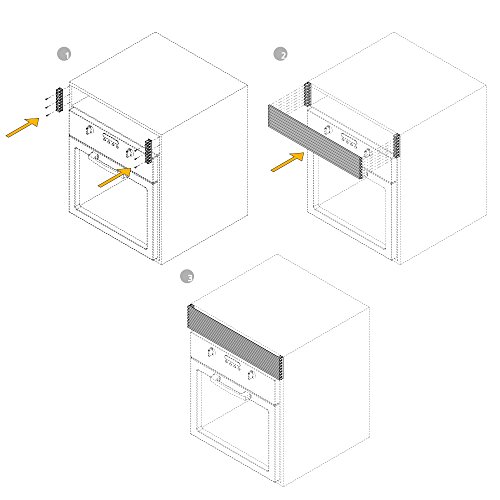 1

2

3