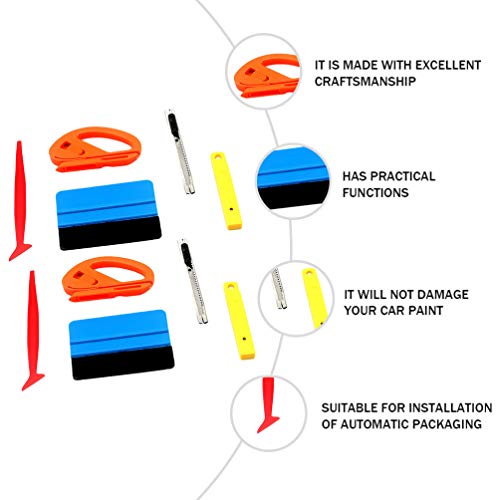 IT IS MADE WITH EXCELLENT CRAFTSMANSHIP

HAS PRACTICAL FUNCTIONS

IT WILL NOT DAMAGE YOUR CAR PAINT

SUITABLE FOR INSTALLATION OF AUTOMATIC PACKAGING