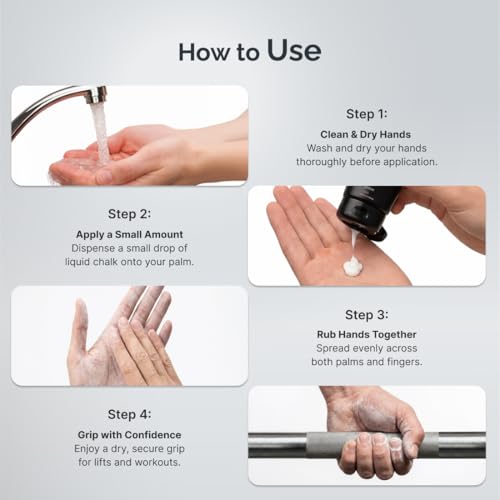 How to Use

Step 1:
Clean & Dry Hands
Wash and dry your hands thoroughly before application.

Step 2:
Apply a Small Amount
Dispense a small drop of liquid chalk onto your palm.

Step 3:
Rub Hands Together
Spread evenly across both palms and fingers.

Step 4:
Grip with Confidence
Enjoy a dry, secure grip for lifts and workouts.