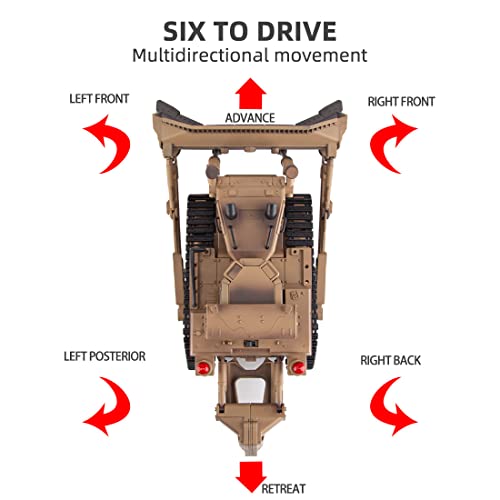 SIX TO DRIVE
Multidirectional movement

LEFT FRONT

ADVANCE

RIGHT FRONT

LEFT POSTERIOR

RIGHT BACK

RETREAT