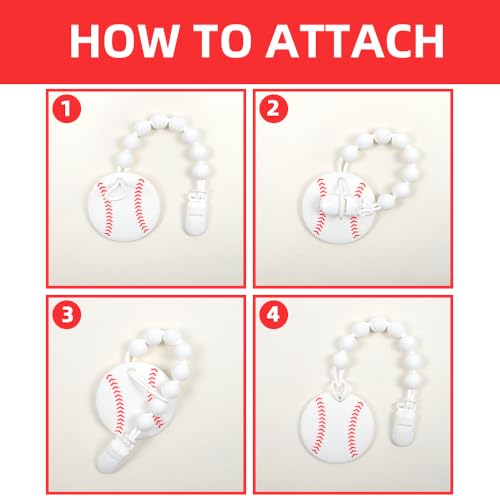 HOW TO ATTACH

1

2

3

4