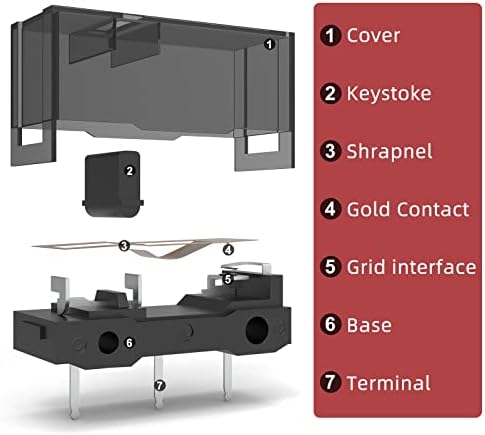 1
2
3
4
5
6
7

1 Cover

2 Keystoke

3 Shrapnel

4 Gold Contact

5 Grid interface

6 Base

7 Terminal