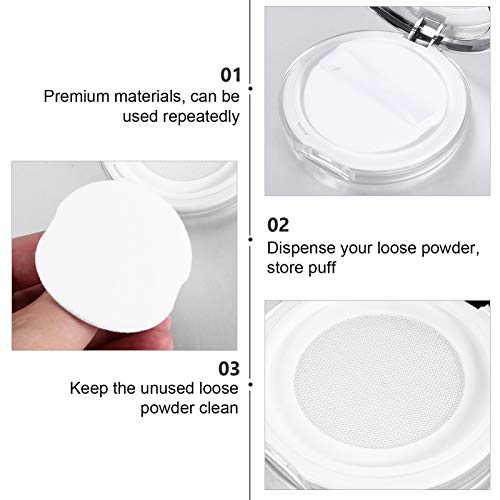 01
Premium materials, can be used repeatedly

02
Dispense your loose powder, store puff

03
Keep the unused loose powder clean