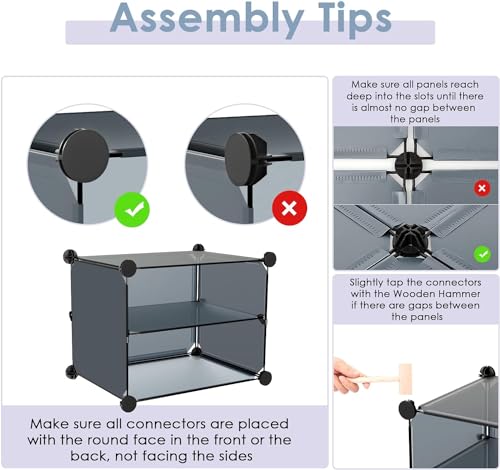 Assembly Tips

Make sure all connectors are placed with the round face in the front or the back, not facing the sides

Make sure all panels reach deep into the slots until there is almost no gap between the panels

Slightly tap the connectors with the Wooden Hammer if there are gaps between the panels