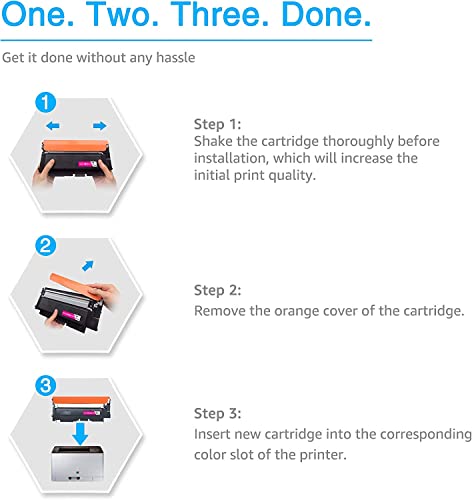 One. Two. Three. Done.

Get it done without any hassle

1

Step 1:
Shake the cartridge thoroughly before installation, which will increase the initial print quality.

2

Step 2:
Remove the orange cover of the cartridge.

3

Step 3:
Insert new cartridge into the corresponding color slot of the printer.