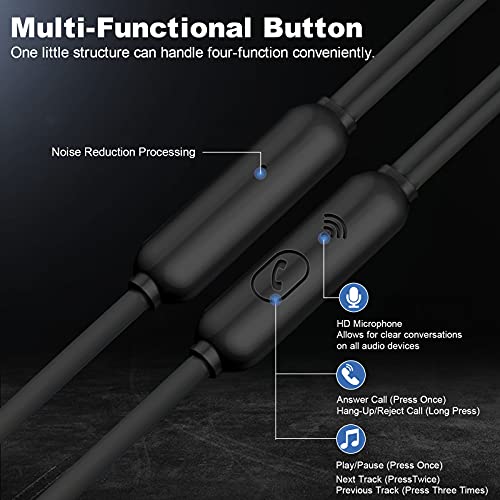 Multi-Functional Button
One little structure can handle four-function conveniently.

Noise Reduction Processing

HD Microphone
Allows for clear conversations on all audio devices

Answer Call (Press Once)
Hang-Up/Reject Call (Long Press)

Play/Pause (Press Once)
Next Track (PressTwice)
Previous Track (Press Three Times)