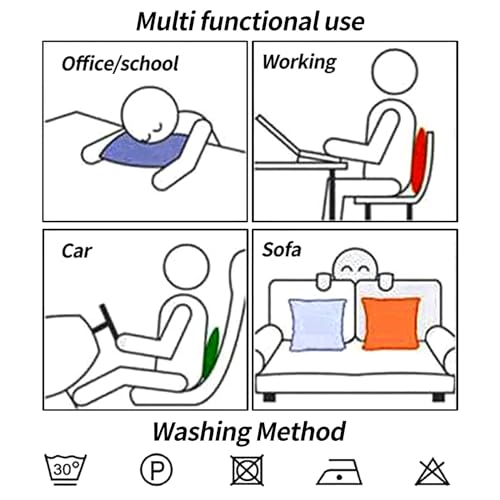 Multi functional use

Office/school

Working

Car

Sofa

Washing Method

30°

P