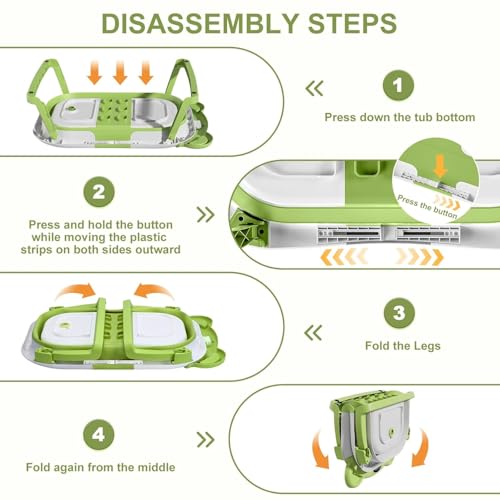 DISASSEMBLY STEPS

1
Press down the tub bottom

2
Press and hold the button while moving the plastic strips on both sides outward

Press the button

3
Fold the Legs

4
Fold again from the middle