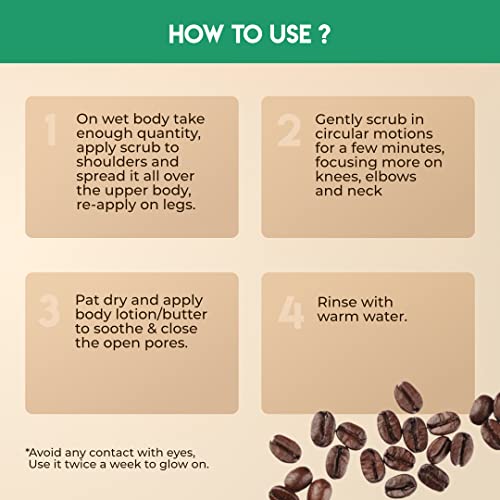 HOW TO USE ?

1 On wet body take enough quantity, apply scrub to shoulders and spread it all over the upper body, re-apply on legs.

2 Gently scrub in circular motions for a few minutes, focusing more on knees, elbows and neck

3 Pat dry and apply body lotion/butter to soothe & close the open pores.

4 Rinse with warm water.

*Avoid any contact with eyes, Use it twice a week to glow on.