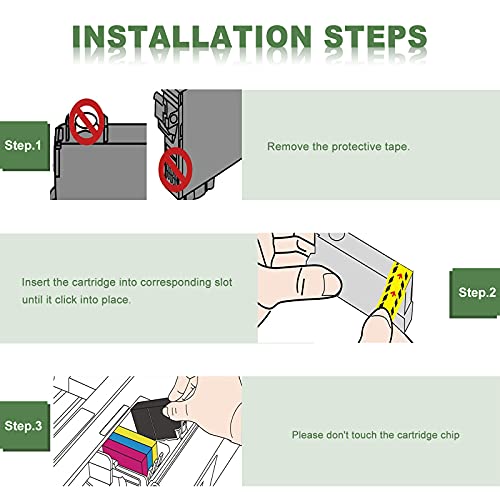 INSTALLATION STEPS

Step.1

Remove the protective tape.

Insert the cartridge into corresponding slot until it click into place.

Step.2

Step.3

Please don't touch the cartridge chip