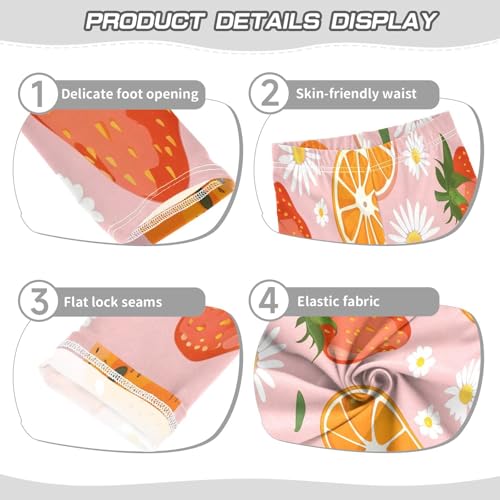 PRODUCT DETAILS DISPLAY

1 Delicate foot opening

2 Skin-friendly waist

3 Flat lock seams

4 Elastic fabric