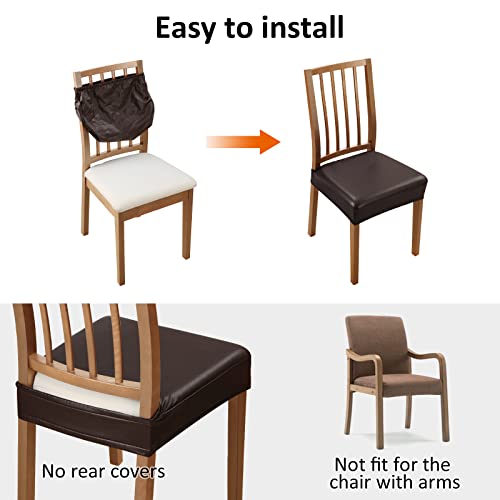 Easy to install

No rear covers

Not fit for the chair with arms