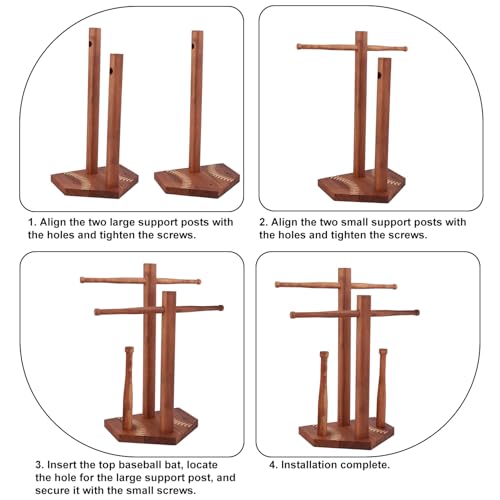 1. Align the two large support posts with the holes and tighten the screws.

2. Align the two small support posts with the holes and tighten the screws.

3. Insert the top baseball bat, locate the hole for the large support post, and secure it with the small screws.

4. Installation complete.