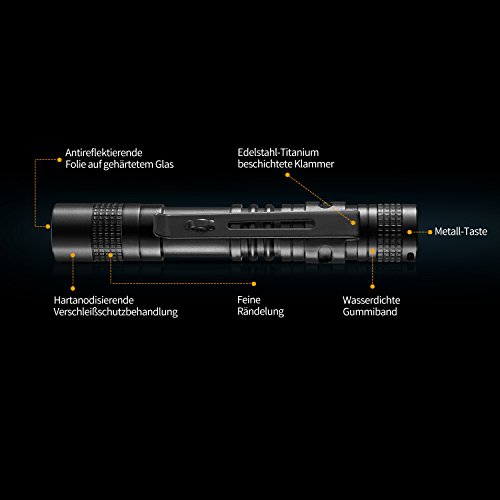 Antireflektierende Folie auf gehärtetem Glas

Edelstahl-Titanium beschichtete Klammer

Metall-Taste

Hartanodisierende Verschleißschutzbehandlung

Feine Rändelung

Wasserdichte Gummiband