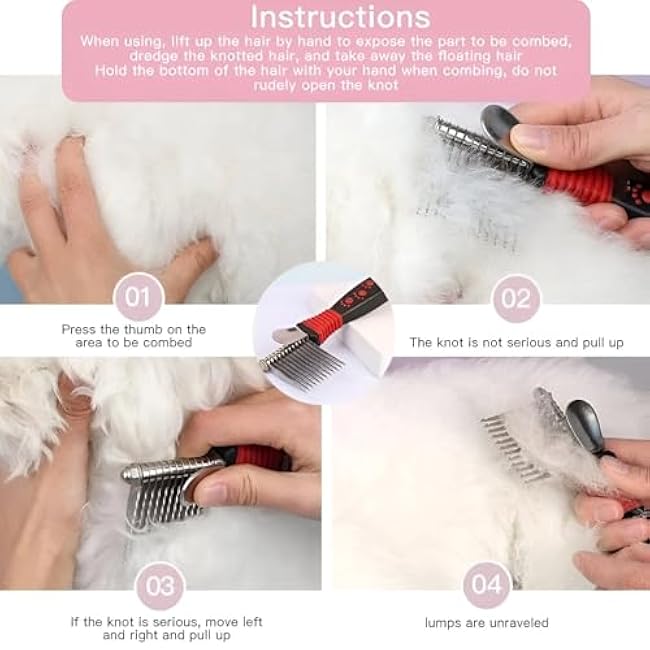 Instructions
When using, lift up the hair by hand to expose the part to be combed, dredge the knotted hair, and take away the floating hair
Hold the bottom of the hair with your hand when combing, do not rudely open the knot

01
Press the thumb on the area to be combed

02
The knot is not serious and pull up

03
If the knot is serious, move left and right and pull up

04
lumps are unraveled