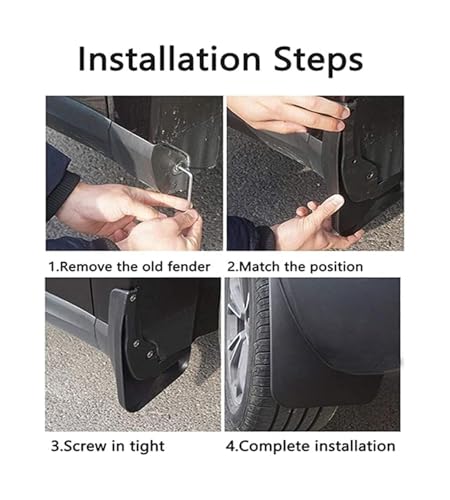 Installation Steps

1.Remove the old fender

2.Match the position

3.Screw in tight

4.Complete installation