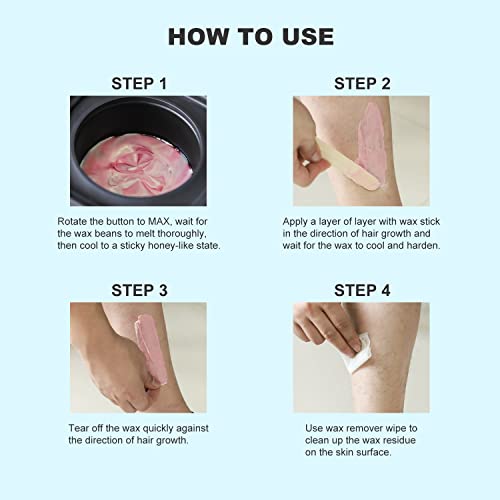 HOW TO USE

STEP 1

Rotate the button to MAX, wait for the wax beans to melt thoroughly, then cool to a sticky honey-like state.

STEP 2

Apply a layer of layer with wax stick in the direction of hair growth and wait for the wax to cool and harden.

STEP 3

Tear off the wax quickly against the direction of hair growth.

STEP 4

Use wax remover wipe to clean up the wax residue on the skin surface.