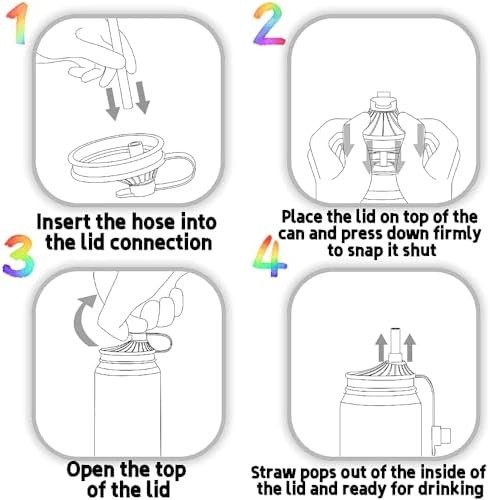 1

Insert the hose into the lid connection

2

Place the lid on top of the can and press down firmly to snap it shut

3

Open the top of the lid

4

Straw pops out of the inside of the lid and ready for drinking