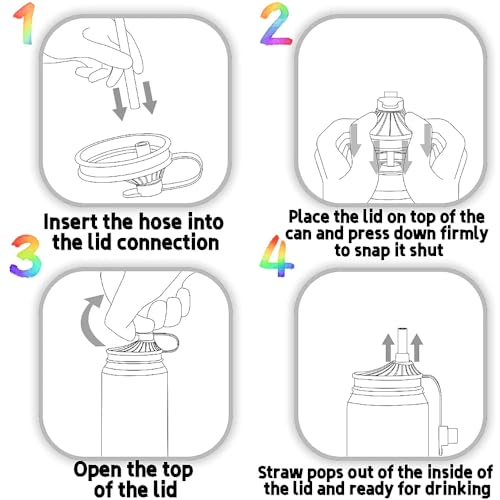 1

Insert the hose into the lid connection

2

Place the lid on top of the can and press down firmly to snap it shut

3

Open the top of the lid

4

Straw pops out of the inside of the lid and ready for drinking