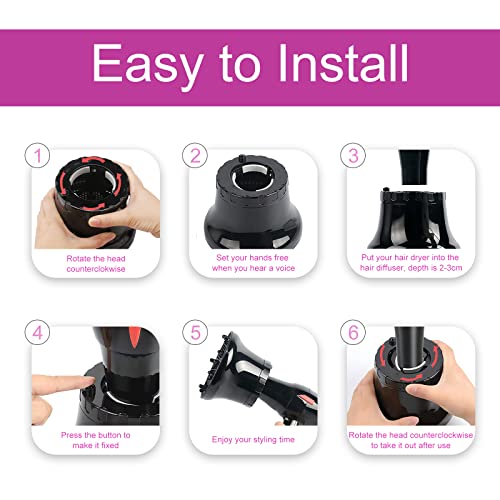 Easy to Install

1
Rotate the head counterclockwise

2
Set your hands free when you hear a voice

3
Put your hair dryer into the hair diffuser, depth is 2-3cm

4
Press the button to make it fixed

5
Enjoy your styling time

6
Rotate the head counterclockwise to take it out after use