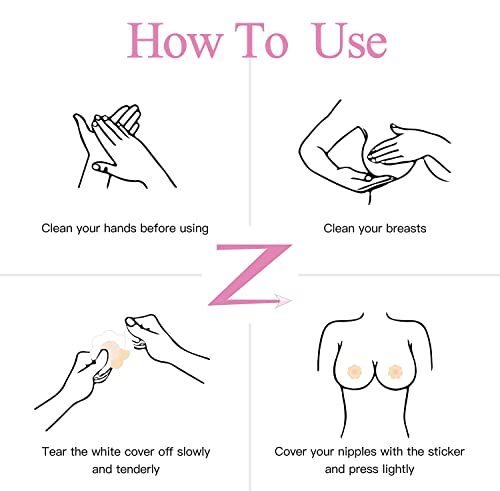 How To Use

Clean your hands before using

Clean your breasts

Tear the white cover off slowly and tenderly

Cover your nipples with the sticker and press lightly