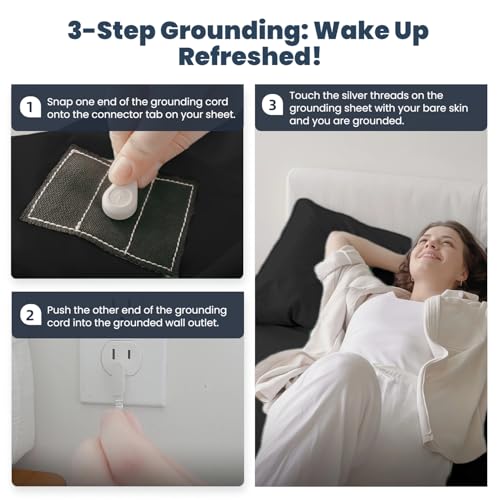 3-Step Grounding: Wake Up Refreshed!

1 Snap one end of the grounding cord onto the connector tab on your sheet.

2 Push the other end of the grounding cord into the grounded wall outlet.

3 Touch the silver threads on the grounding sheet with your bare skin and you are grounded.