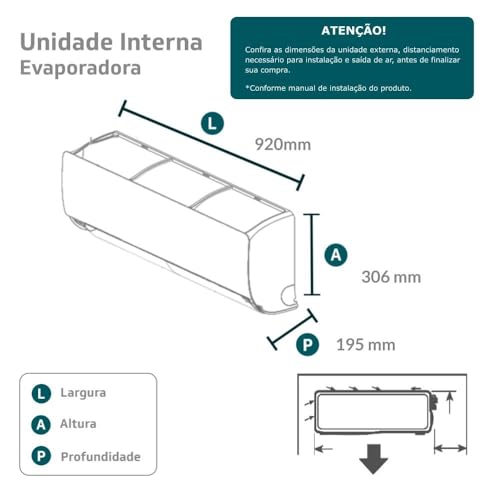 Unidade Interna
Evaporadora

ATENÇÃO!
Confira as dimensões da unidade externa, distanciamento necessário para instalação e saída de ar, antes de finalizar sua compra.

*Conforme manual de instalação do produto.

L
920mm

A
306 mm

P
195 mm

L Largura
A Altura
P Profundidade