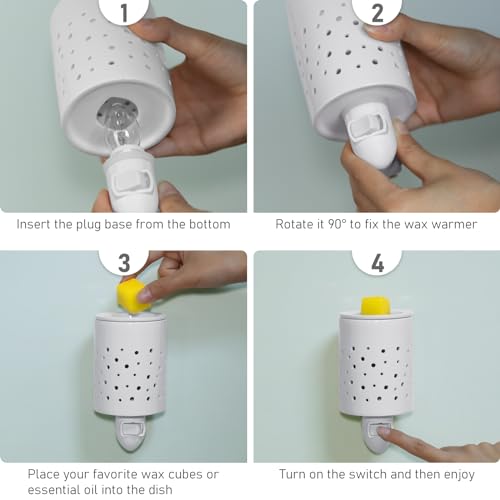 1

Insert the plug base from the bottom

2

Rotate it 90° to fix the wax warmer

3

Place your favorite wax cubes or essential oil into the dish

4

Turn on the switch and then enjoy