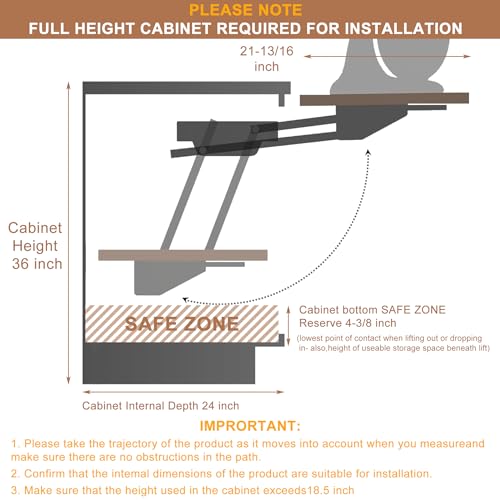 PLEASE NOTE
FULL HEIGHT CABINET REQUIRED FOR INSTALLATION

21-13/16 inch

Cabinet Height 36 inch

SAFE ZONE

Cabinet bottom SAFE ZONE
Reserve 4-3/8 inch
(lowest point of contact when lifting out or dropping in- also,height of useable storage space beneath lift)

Cabinet Internal Depth 24 inch

IMPRORTANT:

1. Please take the trajectory of the product as it moves into account when you measureand make sure there are no obstructions in the path.

2. Confirm that the intemal dimensions of the product are suitable for installation.

3. Make sure that the height used in the cabinet exceeds18.5 inch