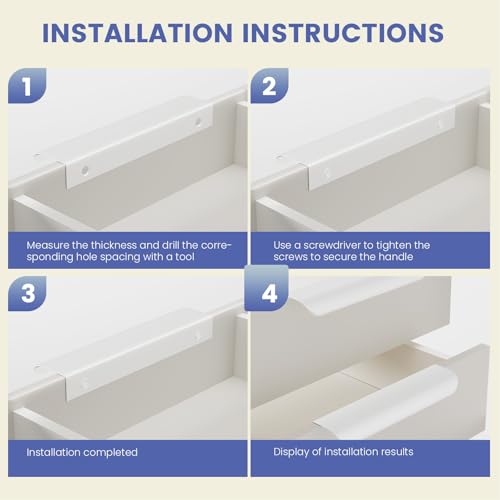 INSTALLATION INSTRUCTIONS

1

Measure the thickness and drill the corresponding hole spacing with a tool

2

Use a screwdriver to tighten the screws to secure the handle

3

Installation completed

4

Display of installation results