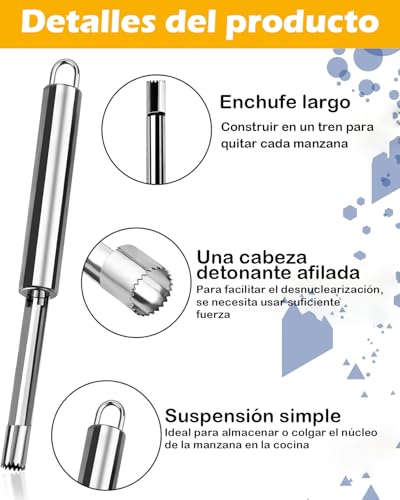 Detalles del producto

Enchufe largo

Construir en un tren para quitar cada manzana

Una cabeza detonante afilada

Para facilitar el desnuclearización, se necesita usar suficiente fuerza

Suspensión simple

Ideal para almacenar o colgar el núcleo de la manzana en la cocina