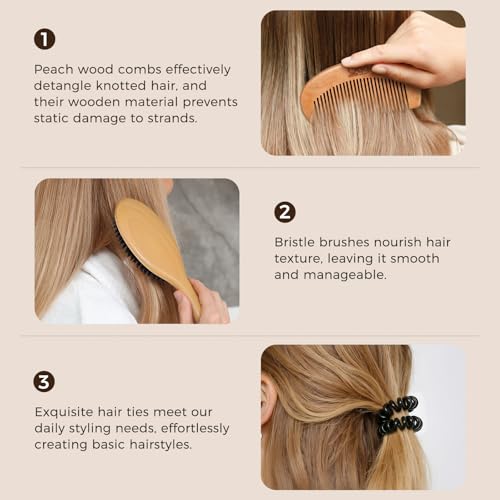 1

Peach wood combs effectively detangle knotted hair, and their wooden material prevents static damage to strands.

2

Bristle brushes nourish hair texture, leaving it smooth and manageable.

3

Exquisite hair ties meet our daily styling needs, effortlessly creating basic hairstyles.